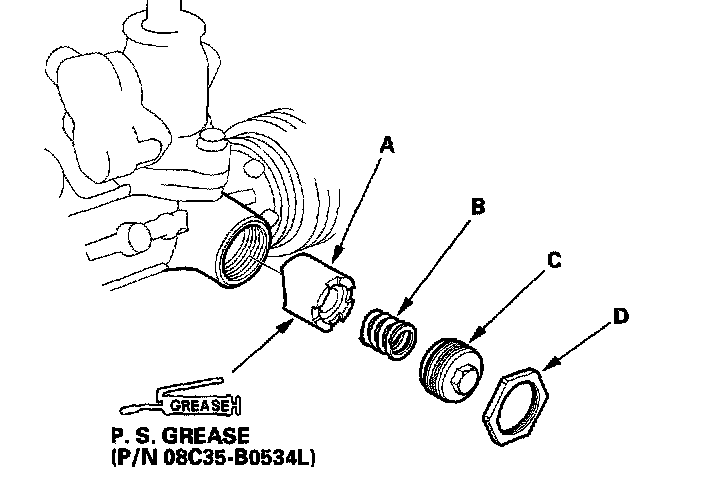 A
B
C
D
GREASE
P. S. GREASE
(P/N 08C35-B0534L)