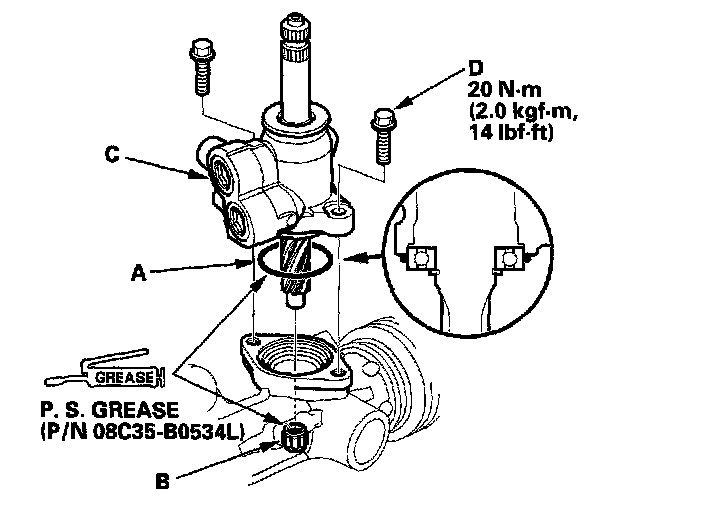 D
20 N·m
(2.0 kgf·m,
14 lbf·ft)

C

A

GREASE

P. S. GREASE
(P/N 08C35-B0534L)

B