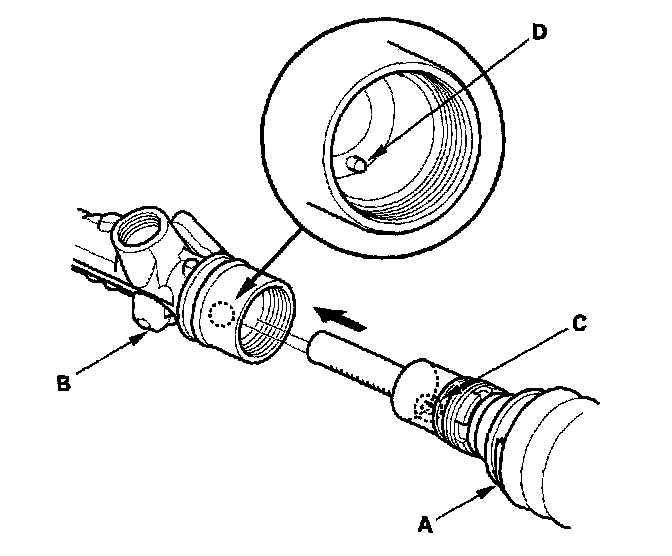 D

C

B

A