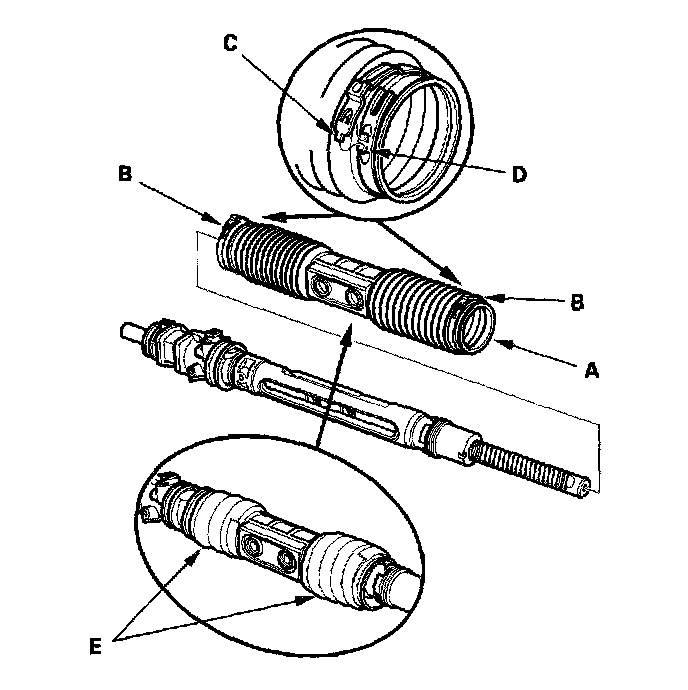 C
D
B
B
A
E