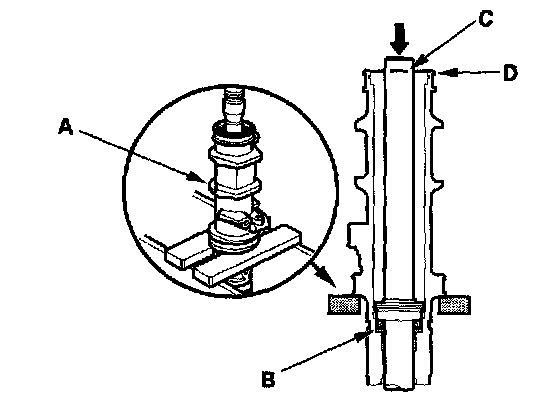 C
D
A
B