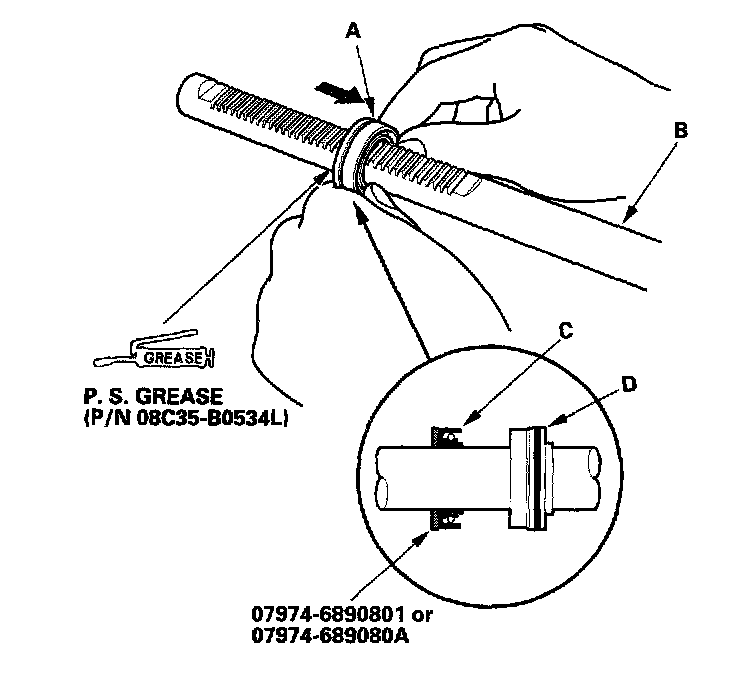 A

B

GREASE

P. S. GREASE
(P/N 08C35-B0534L)

C

D

07974-6890801 or
07974-689080A