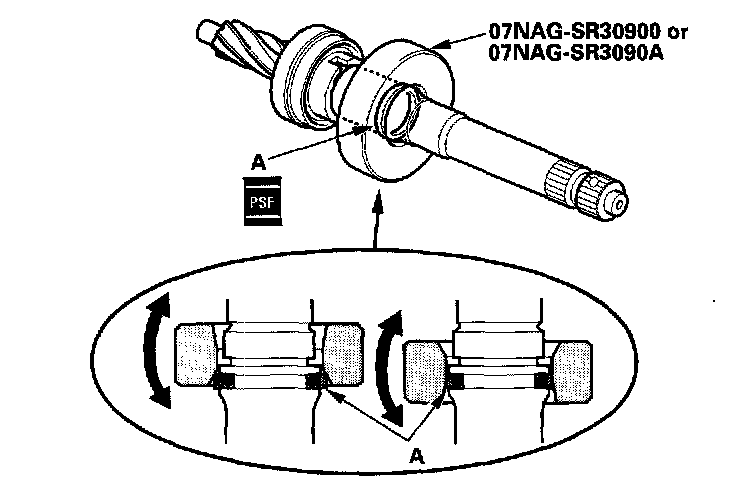 07NAG-SR30900 or
07NAG-SR3090A

A

PSF

A