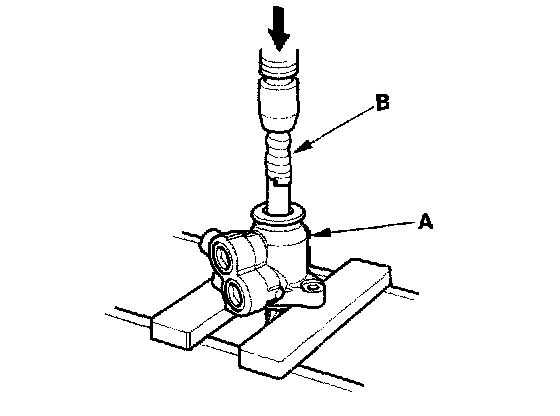 B

A