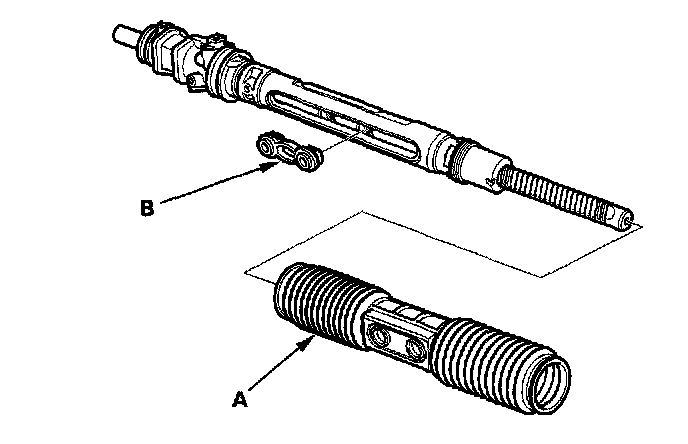 B

A