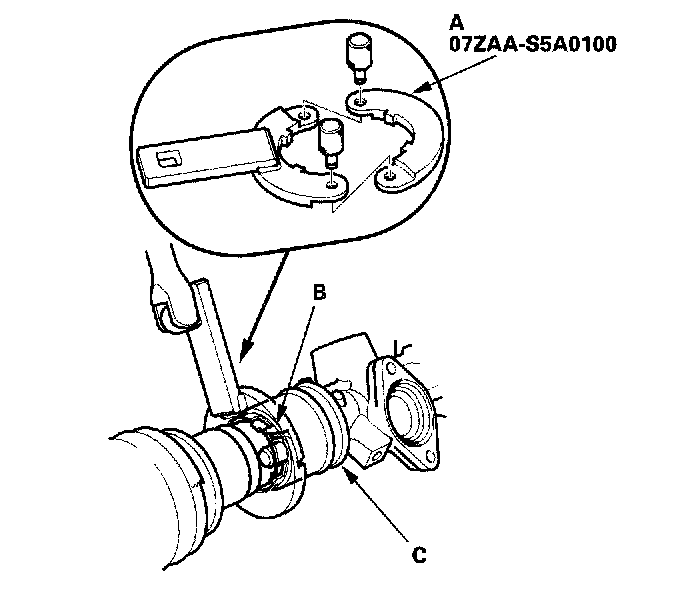 A
07ZAA-S5A0100

B

C