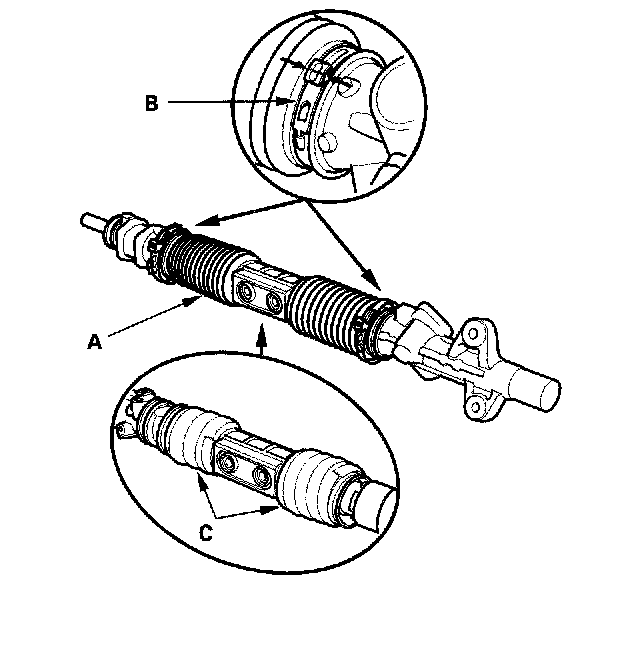 B

A

C