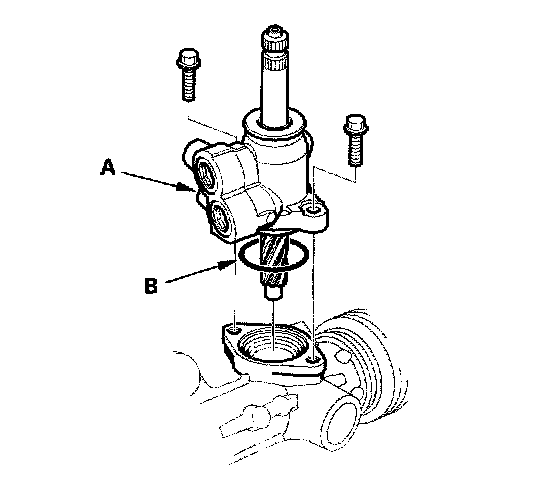 A

B