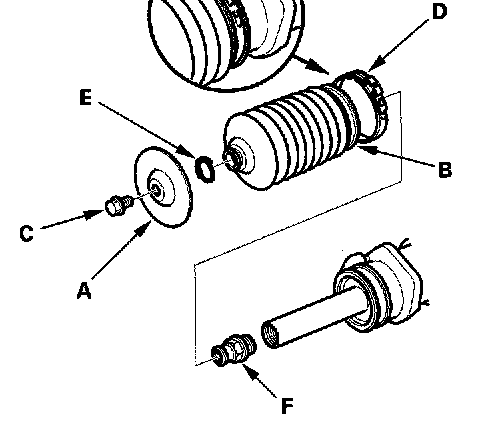 D
E
B
C
A
F