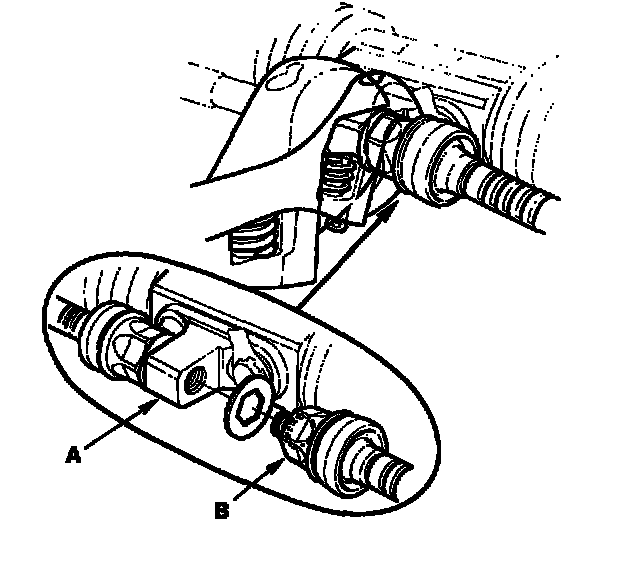 A

B