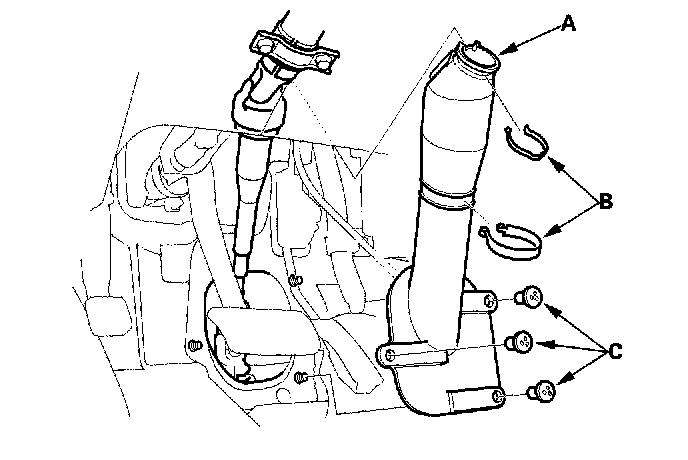 A
B
C