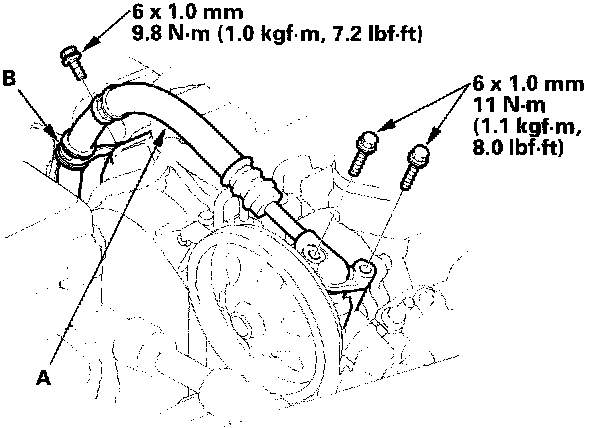 6 x 1.0 mm
9.8 N·m (1.0 kgf·m, 7.2 lbf·ft)

B

6 x 1.0 mm
11 N·m
(1.1 kgf·m,
8.0 lbf·ft)

A