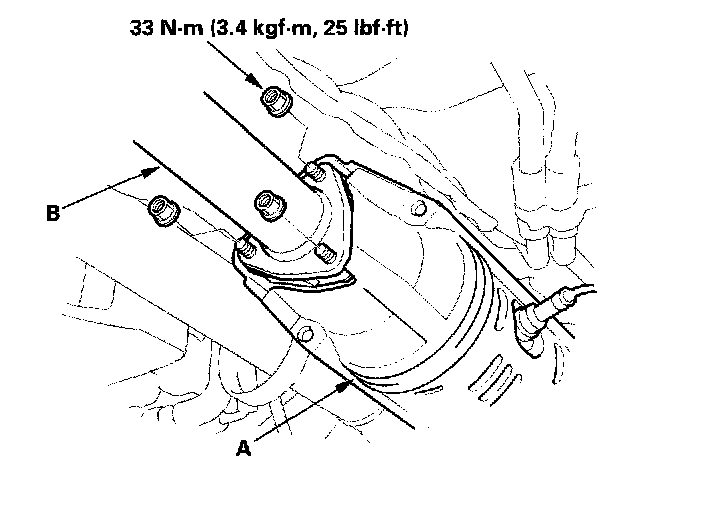 33 N·m (3.4 kgf·m, 25 lbf·ft)

B

A