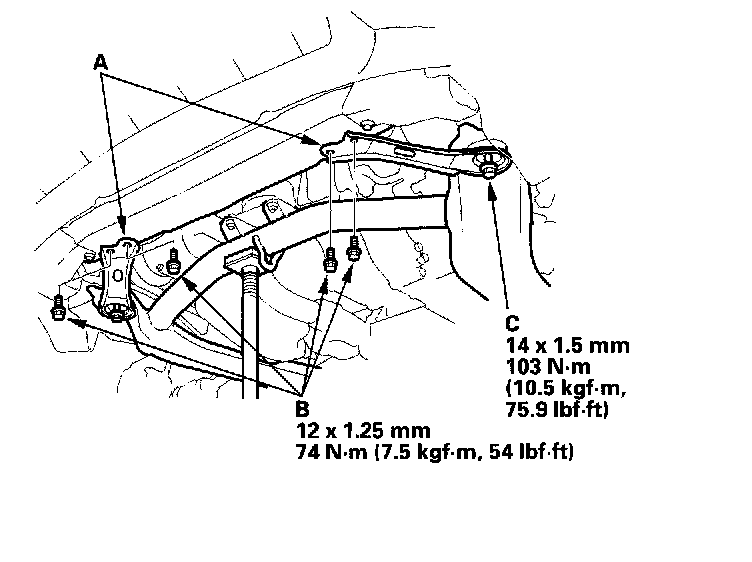 A

C
14 x 1.5 mm
103 N·m
(10.5 kgf·m,
75.9 lbf·ft)

B
12 x 1.25 mm
74 N·m (7.5 kgf·m, 54 lbf·ft)