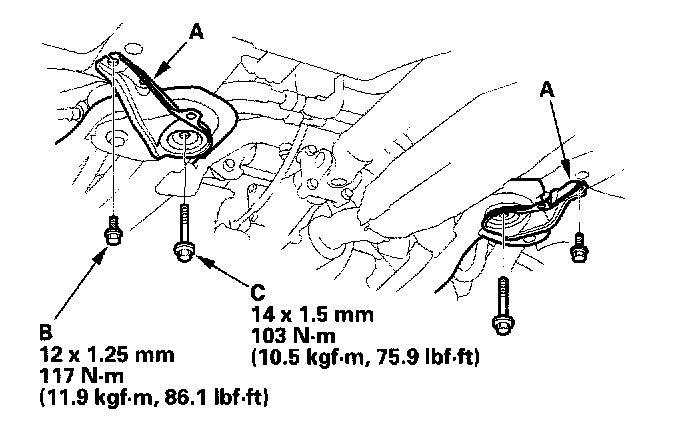 A

A

C
14 x 1.5 mm
103 N·m
(10.5 kgf·m, 75.9 lbf·ft)

B
12 x 1.25 mm
117 N·m
(11.9 kgf·m, 86.1 lbf·ft)