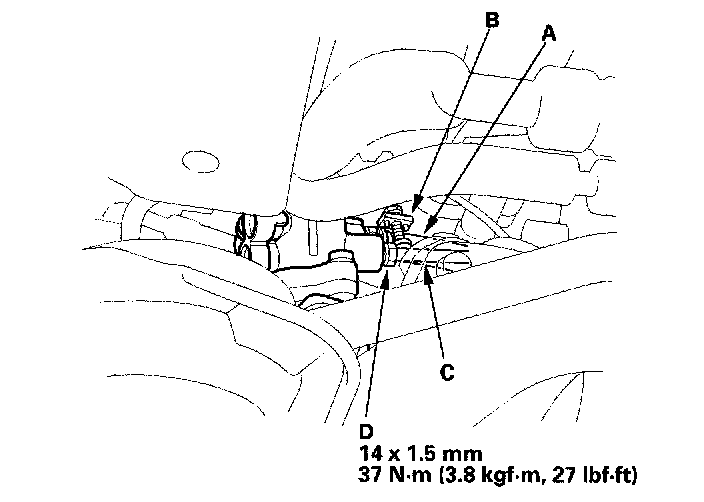 B
A
C
D
14 x 1.5 mm
37 N·m (3.8 kgf·m, 27 lbf·ft)