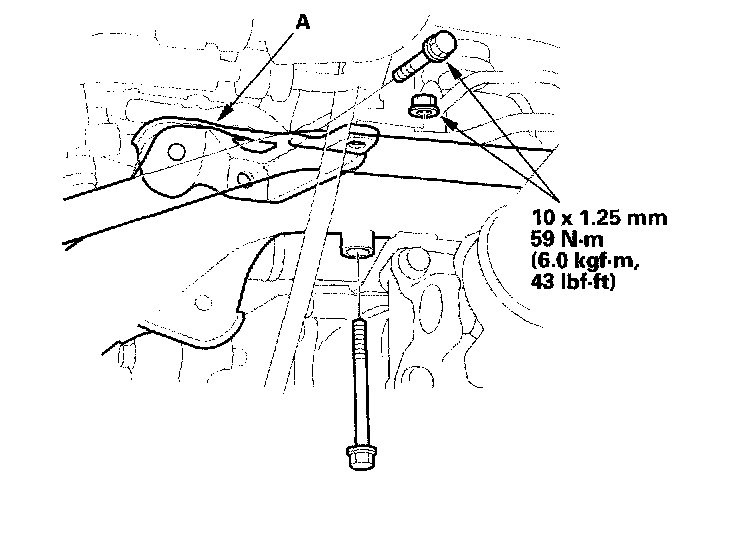 A

10 x 1.25 mm
59 N·m
(6.0 kgf·m,
43 lbf·ft)