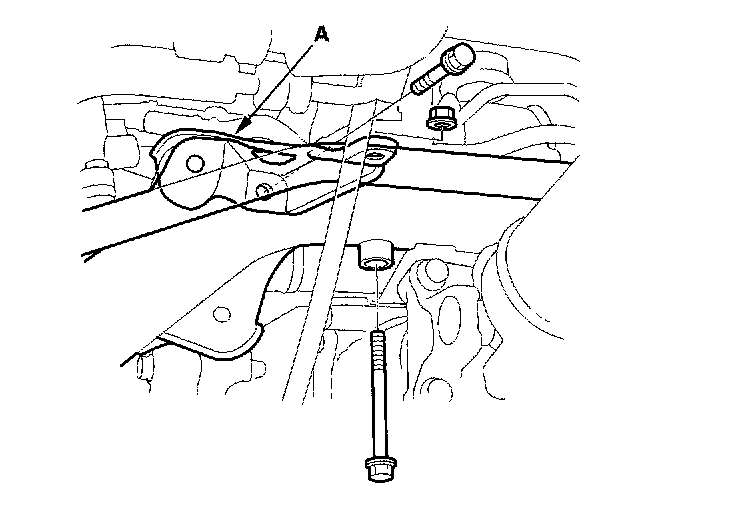 A