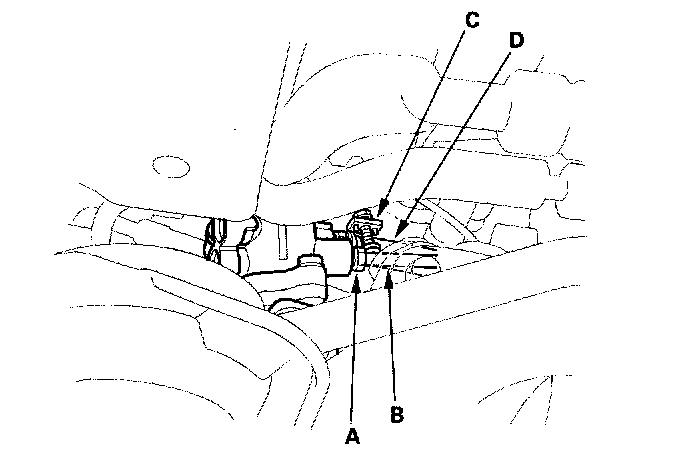 C
D
A
B