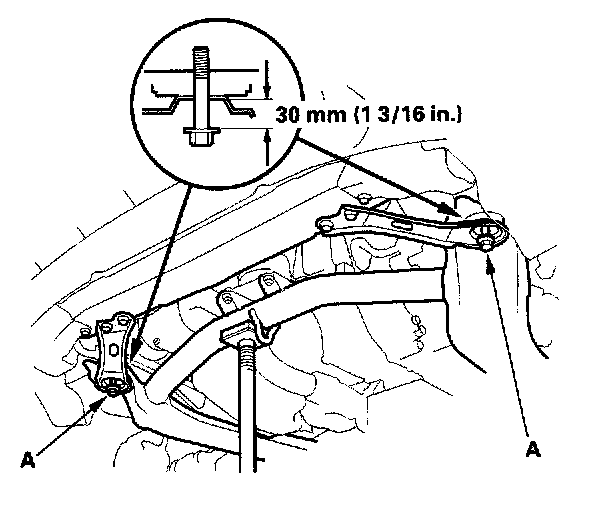 30 mm (1 3/16 in.)

A

A