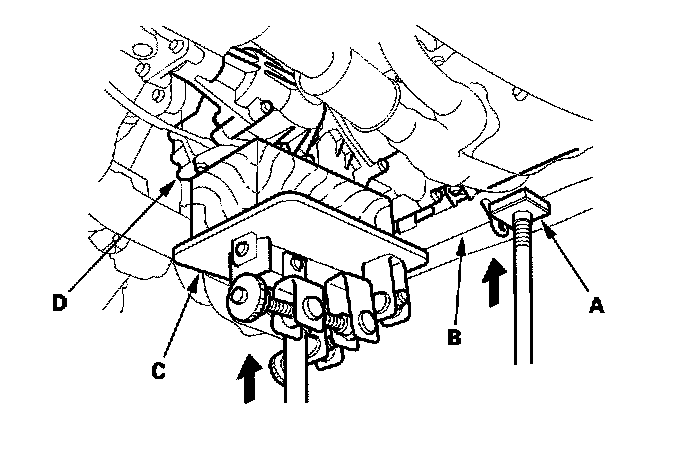 D
C
B
A