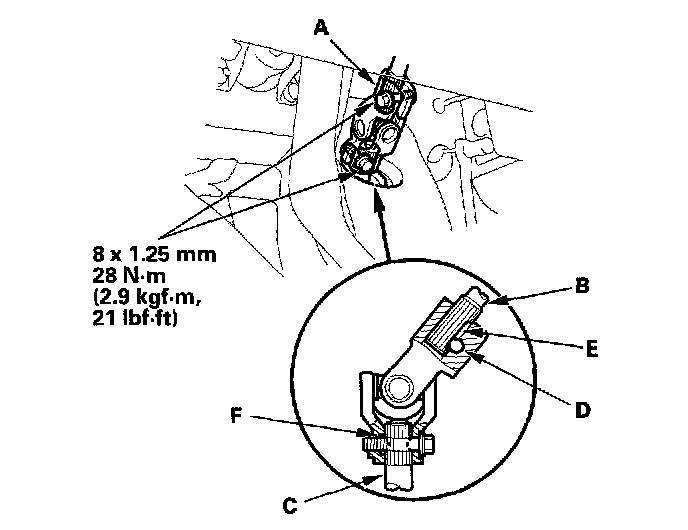 A

8 x 1.25 mm
28 N·m
(2.9 kgf·m,
21 lbf·ft)

B

E

D

F

C