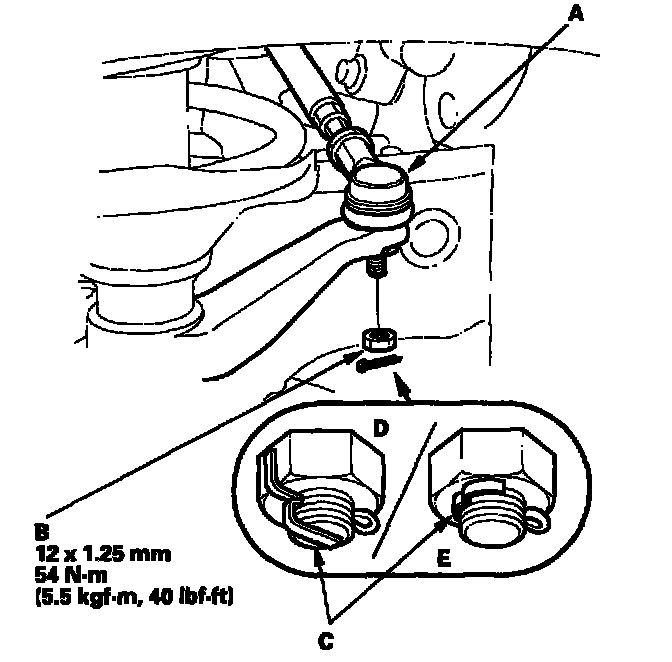 A

D

E

B
12 x 1.25 mm
54 N·m
(5.5 kgf·m, 40 lbf·ft)

C