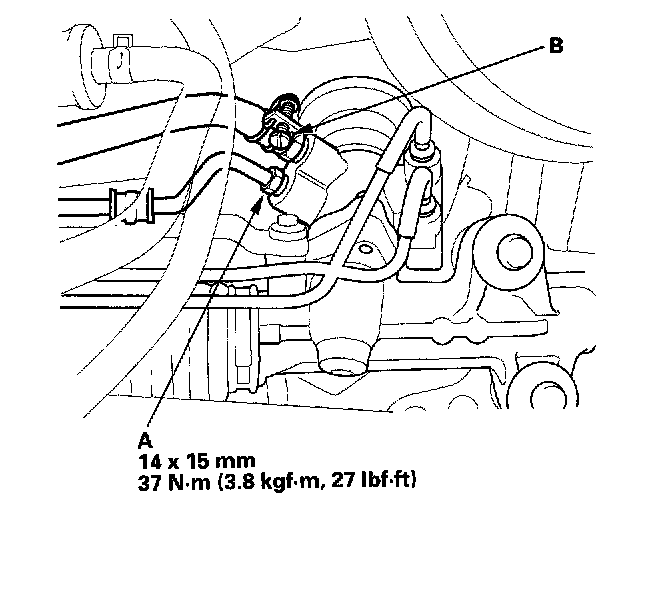 B

A
14 x 15 mm
37 N·m (3.8 kgf·m, 27 lbf·ft)