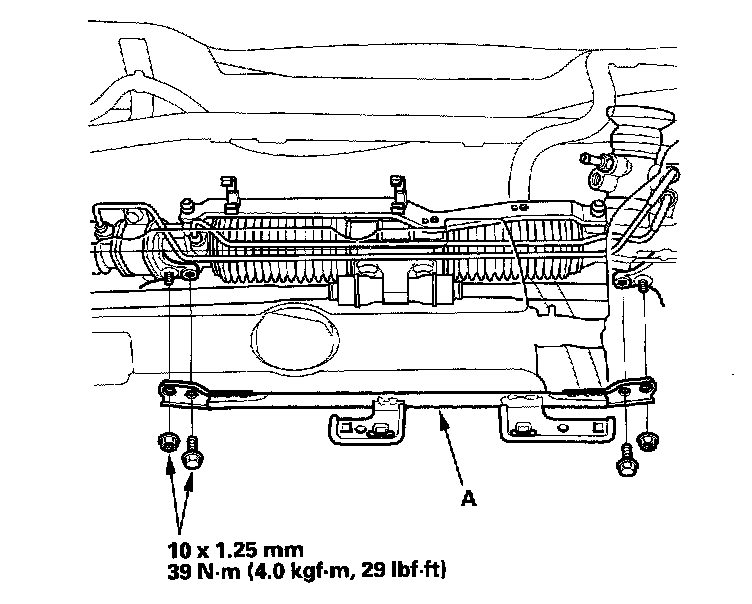 A

10 x 1.25 mm
39 N·m (4.0 kgf·m, 29 lbf·ft)