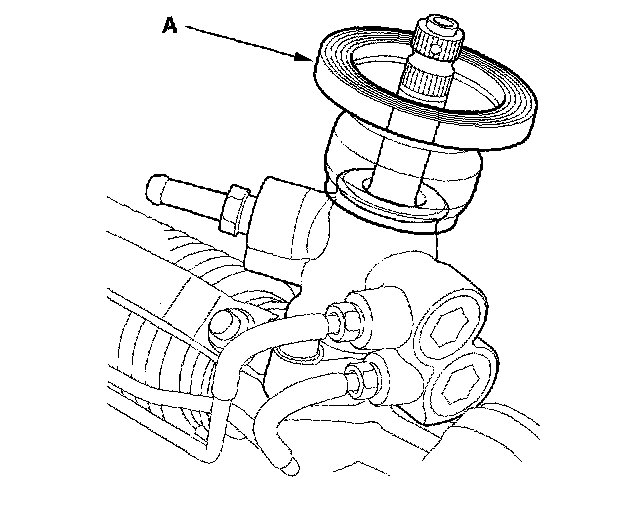 A