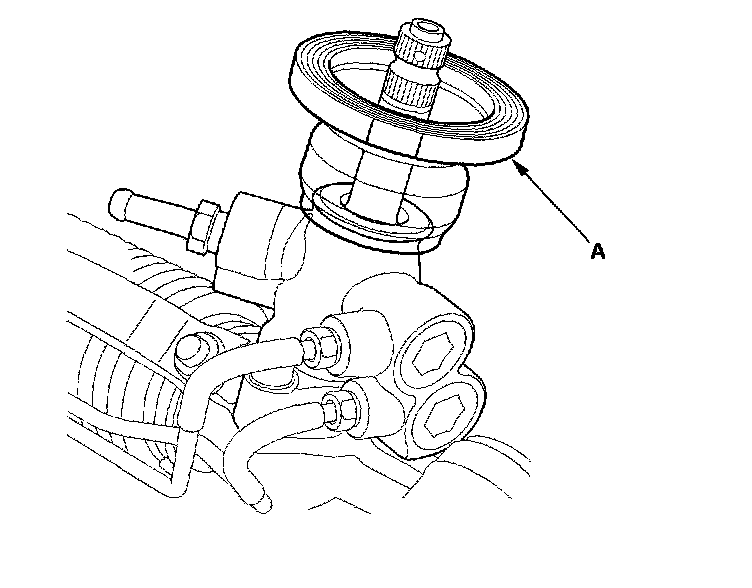 A