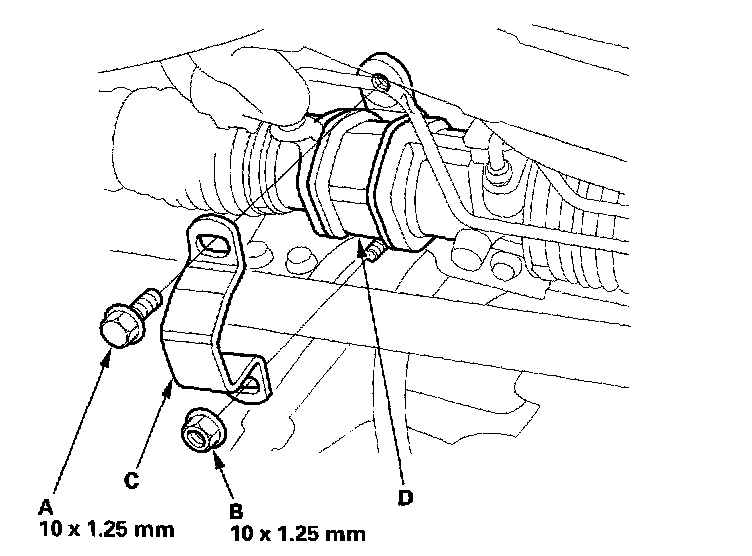 C

D

A
10 x 1.25 mm

B
10 x 1.25 mm