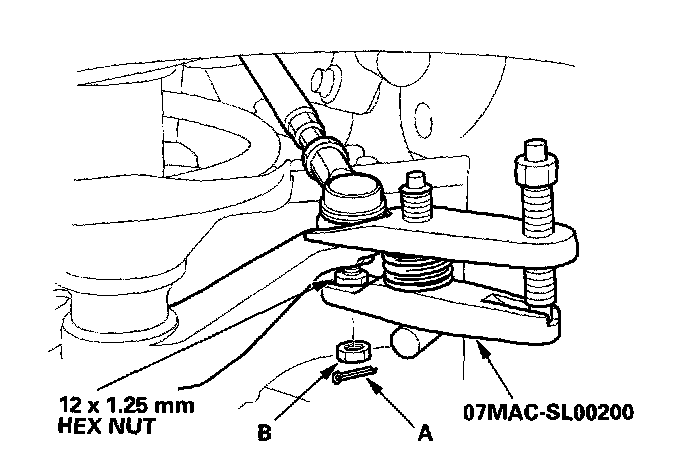 12 x 1.25 mm
HEX NUT

B

A

07MAC-SL00200