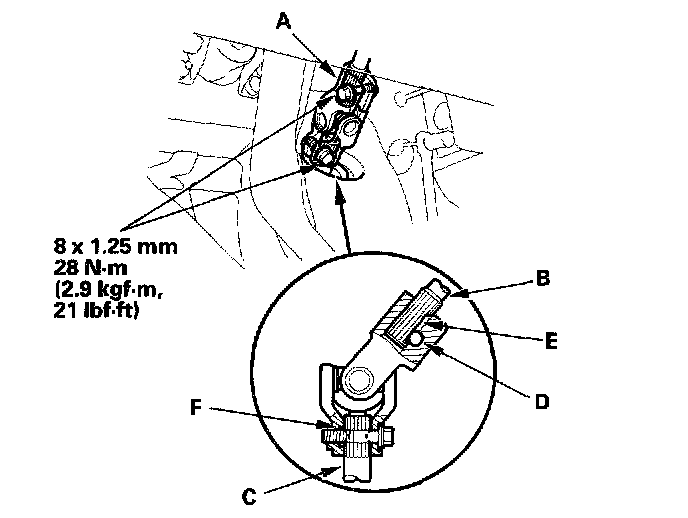 A

8 x 1.25 mm
28 N·m
(2.9 kgf·m,
21 lbf·ft)

B

E

D

F

C