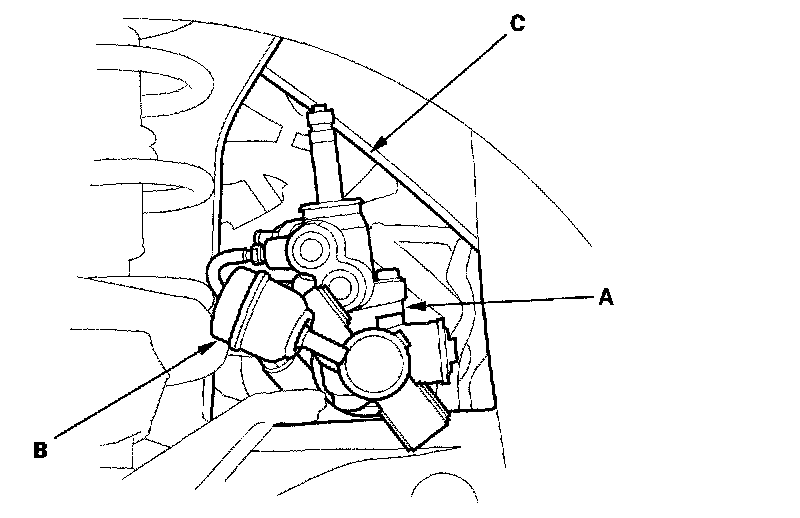 C

A

B