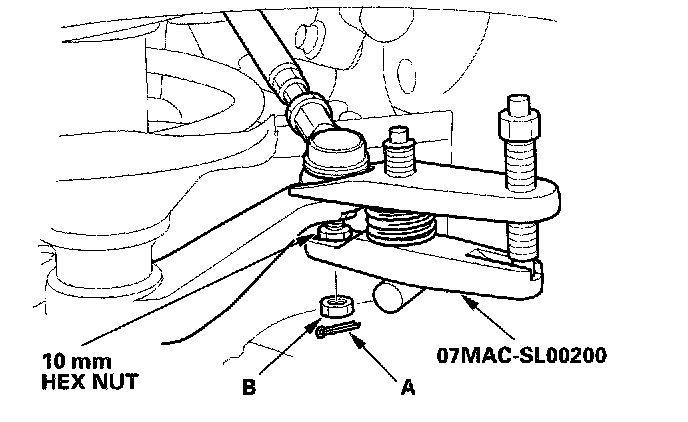 10 mm
HEX NUT

B

A

07MAC-SL00200