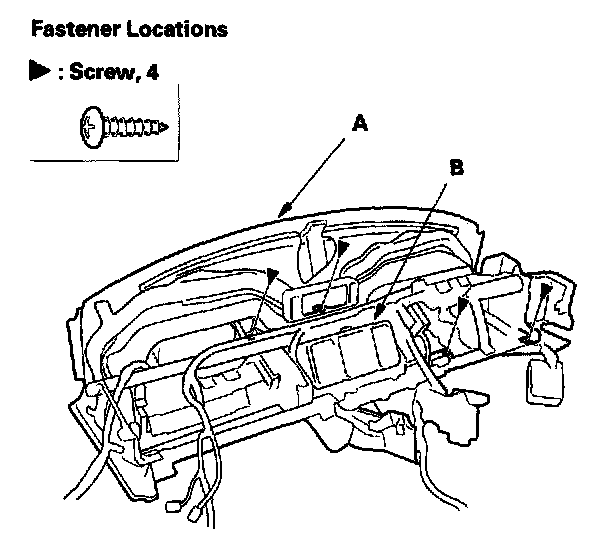 Fastener Locations

▶ : Screw, 4

A

B