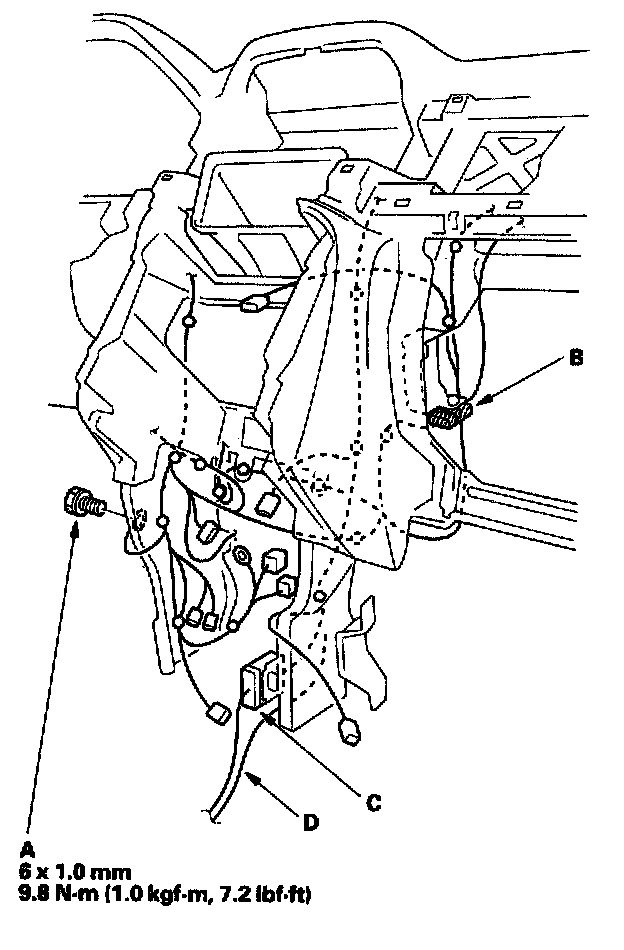 B

C

D

A
6 x 1.0 mm
9.8 N·m (1.0 kgf·m, 7.2 lbf·ft)