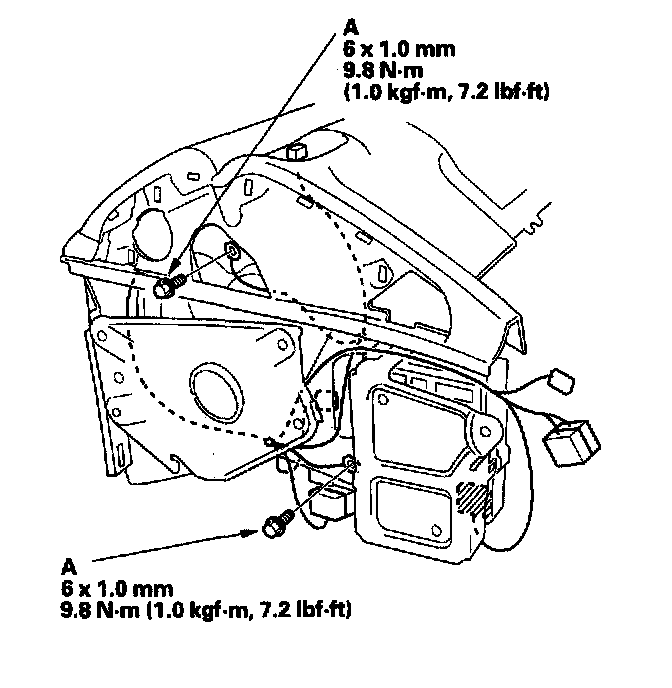 A
6 x 1.0 mm
9.8 N·m
(1.0 kgf·m, 7.2 lbf·ft)

A
6 x 1.0 mm
9.8 N·m (1.0 kgf·m, 7.2 lbf·ft)