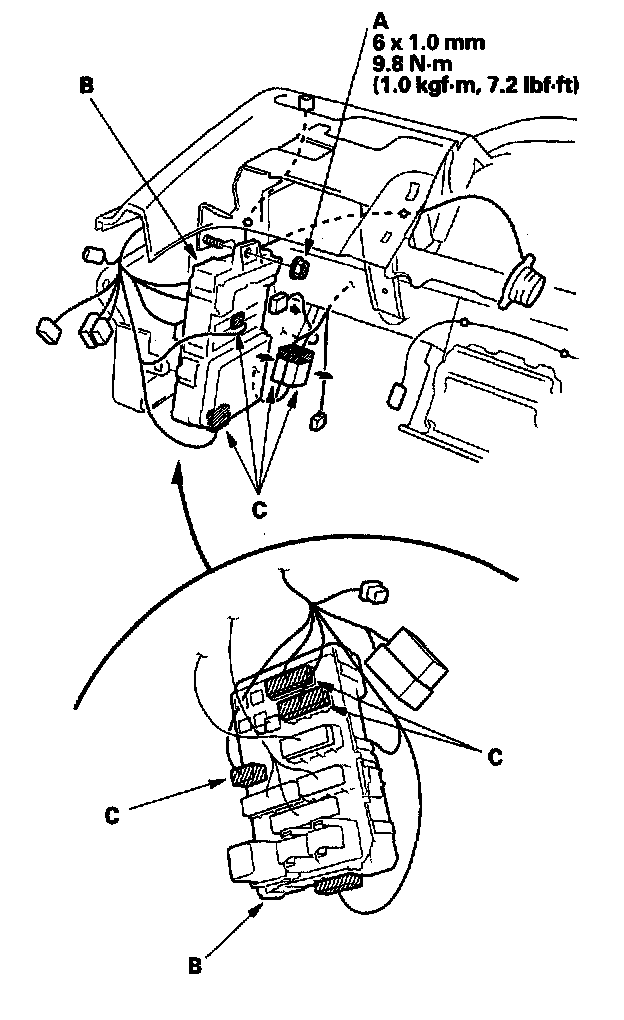 A
6 x 1.0 mm
9.8 N·m
(1.0 kgf·m, 7.2 lbf·ft)

B

C

C

C

B