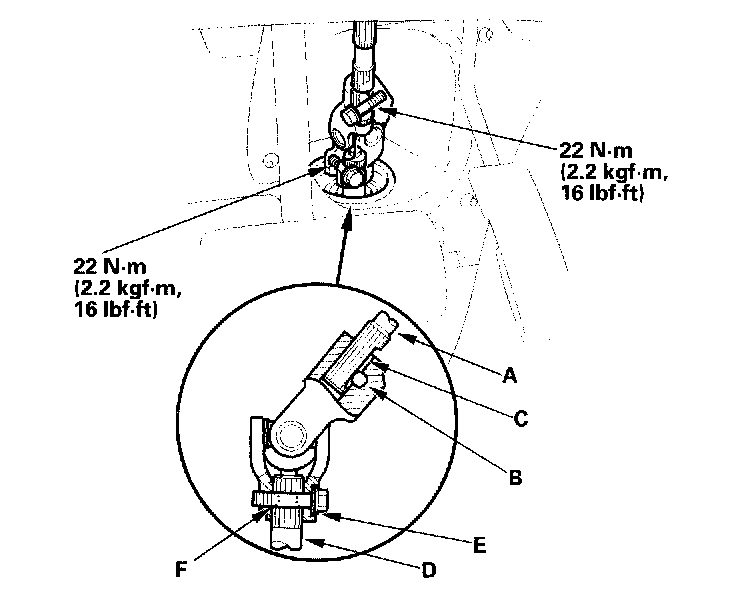 22 N·m
(2.2 kgf·m,
16 lbf·ft)

22 N·m
(2.2 kgf·m,
16 lbf·ft)

A

C

B

E

F

D