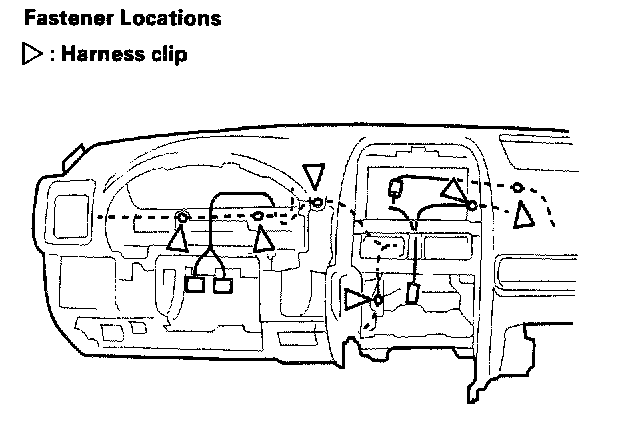 Fastener Locations

▷ : Harness clip