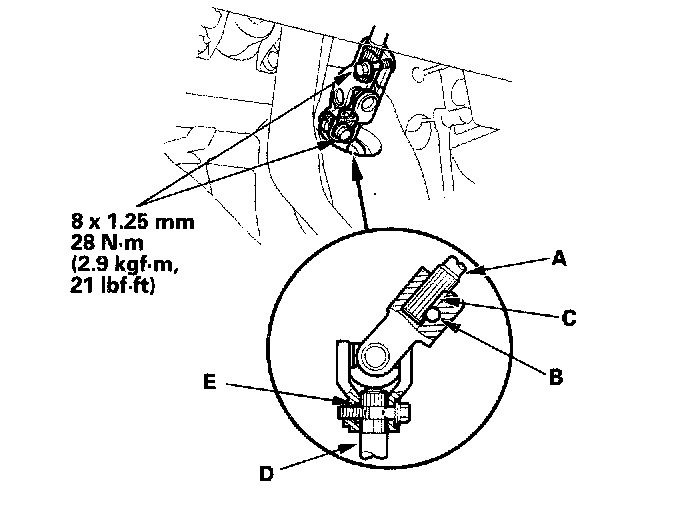 8 x 1.25 mm
28 N·m
(2.9 kgf·m,
21 lbf·ft)

A

C

B

E

D