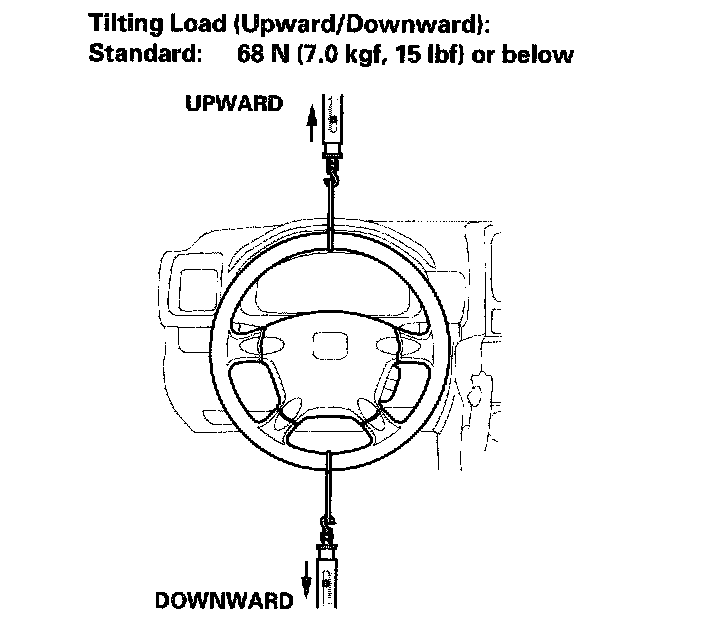 Tilting Load (Upward/Downward):
Standard: 68 N (7.0 kgf, 15 lbf) or below

UPWARD

DOWNWARD