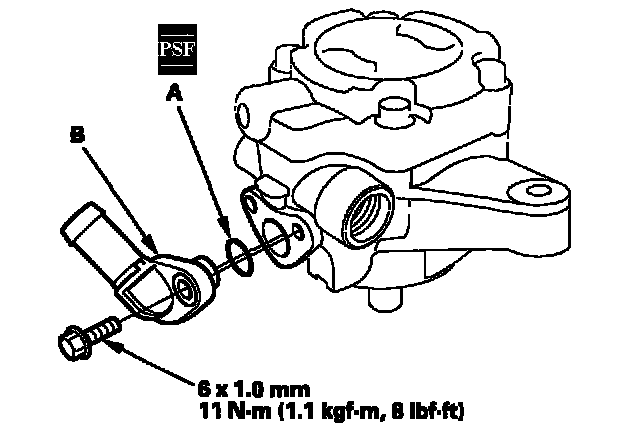 PSF

A

B

6 x 1.0 mm
11 N·m (1.1 kgf·m, 8 lbf·ft)