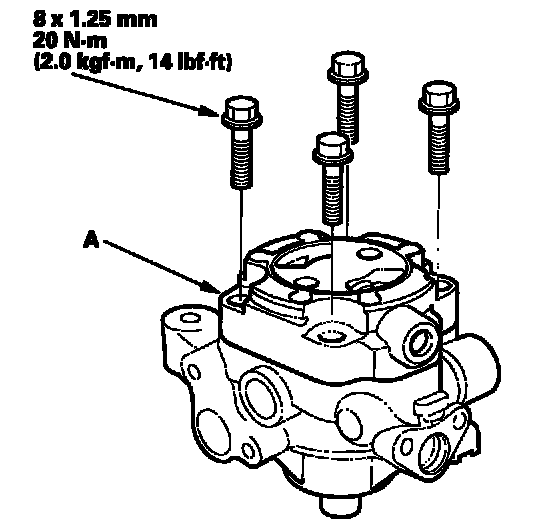 8 x 1.25 mm
20 N·m
(2.0 kgf·m, 14 lbf·ft)

A