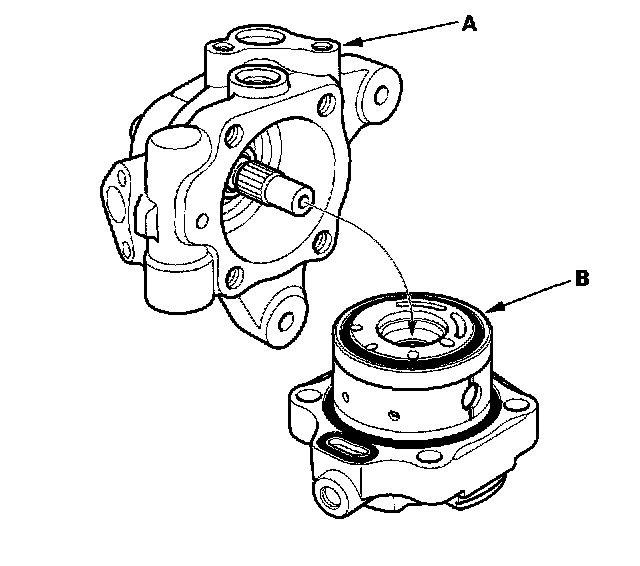 A

B