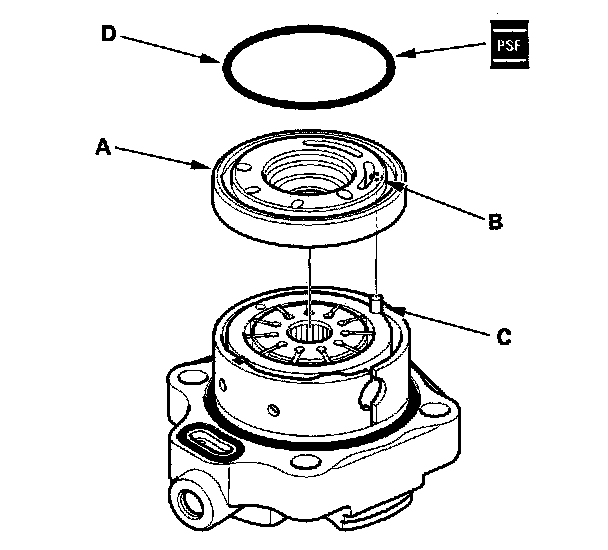 D

PSF

A

B

C