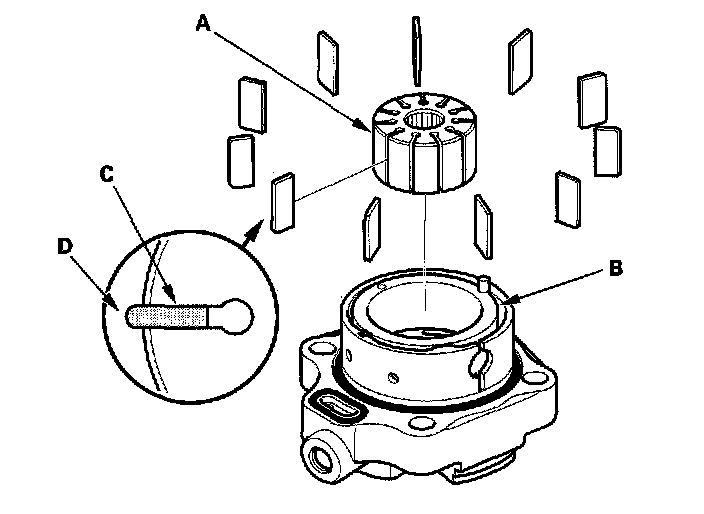 A
C
D
B