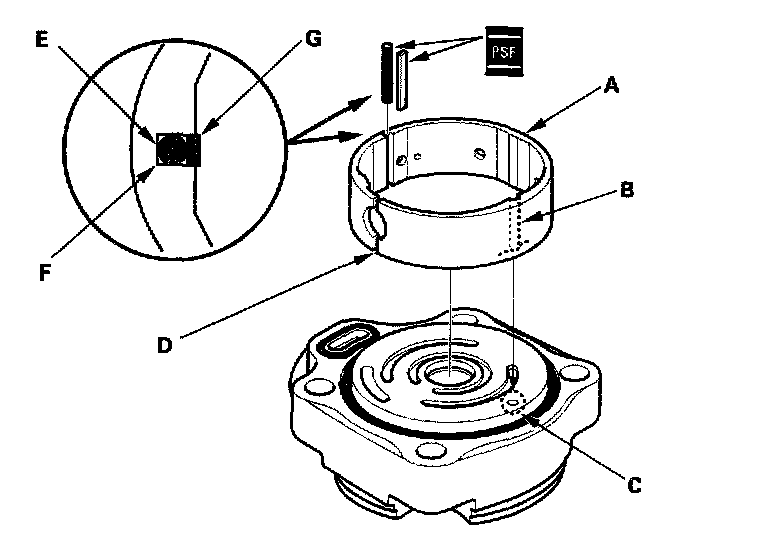 E
G
PSF
A
B
F
D
C